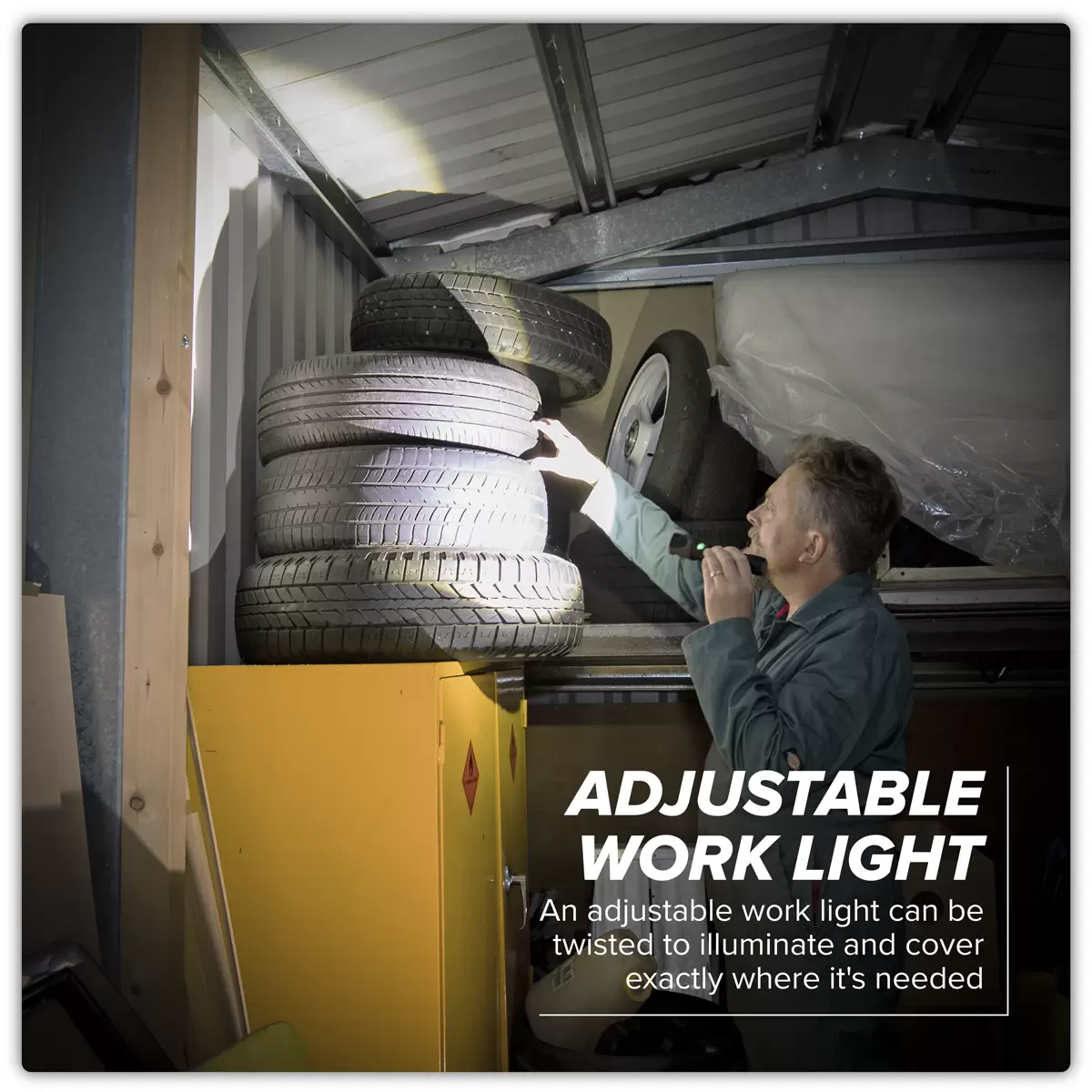 ADJUSTABLE WORK LIGHT

An adjustable work light can be twisted to illuminate and cover exactly where it's needed